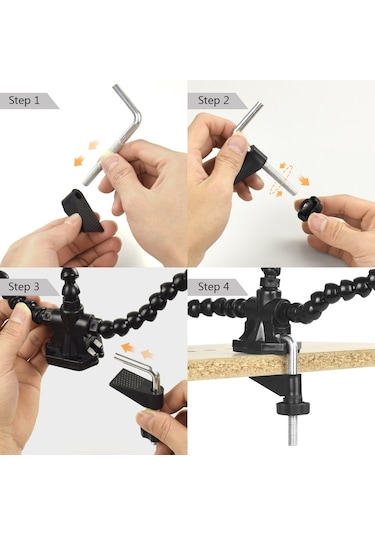 Step 1

Step 2

Step 3

Step 4