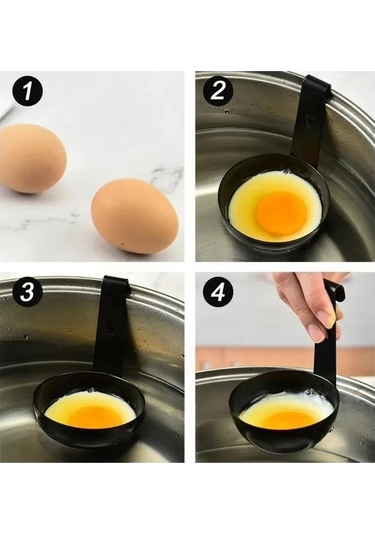 1

2

3

4