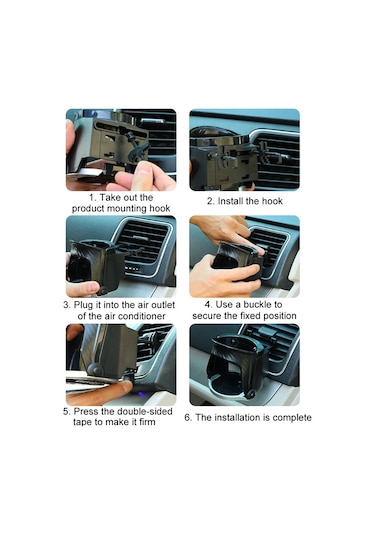 1. Take out the product mounting hook

2. Install the hook

3. Plug it into the air outlet of the air conditioner

4. Use a buckle to secure the fixed position

5. Press the double-sided tape to make it firm

6. The installation is complete