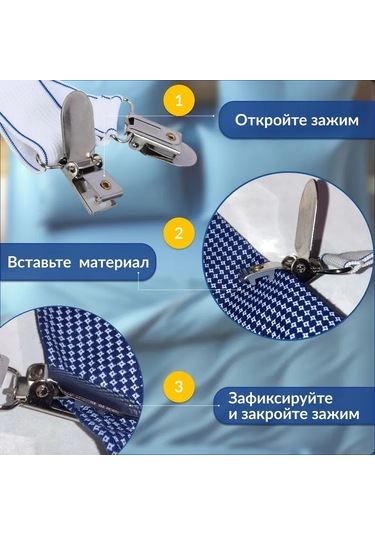 1

Откройте зажим

2

Вставьте материал

3

Зафиксируйте и закройте зажим