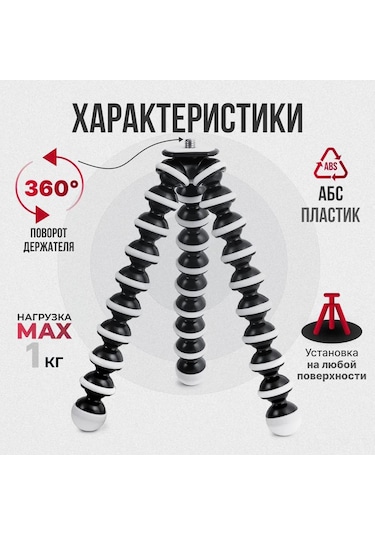 ХАРАКТЕРИСТИКИ

360°

ПОВОРОТ ДЕРЖАТЕЛЯ

ABS

АБС ПЛАСТИК

НАГРУЗКА MAX 1 КГ

Установка на любой поверхности