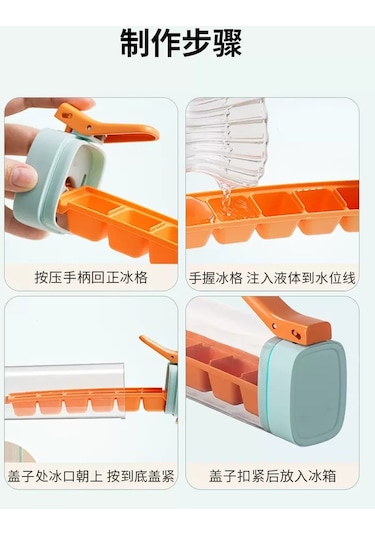 制作步骤

按压手柄回正冰格

手握冰格 注入液体到水位线

盖子处冰口朝上 按到底盖紧

盖子扣紧后放入冰箱