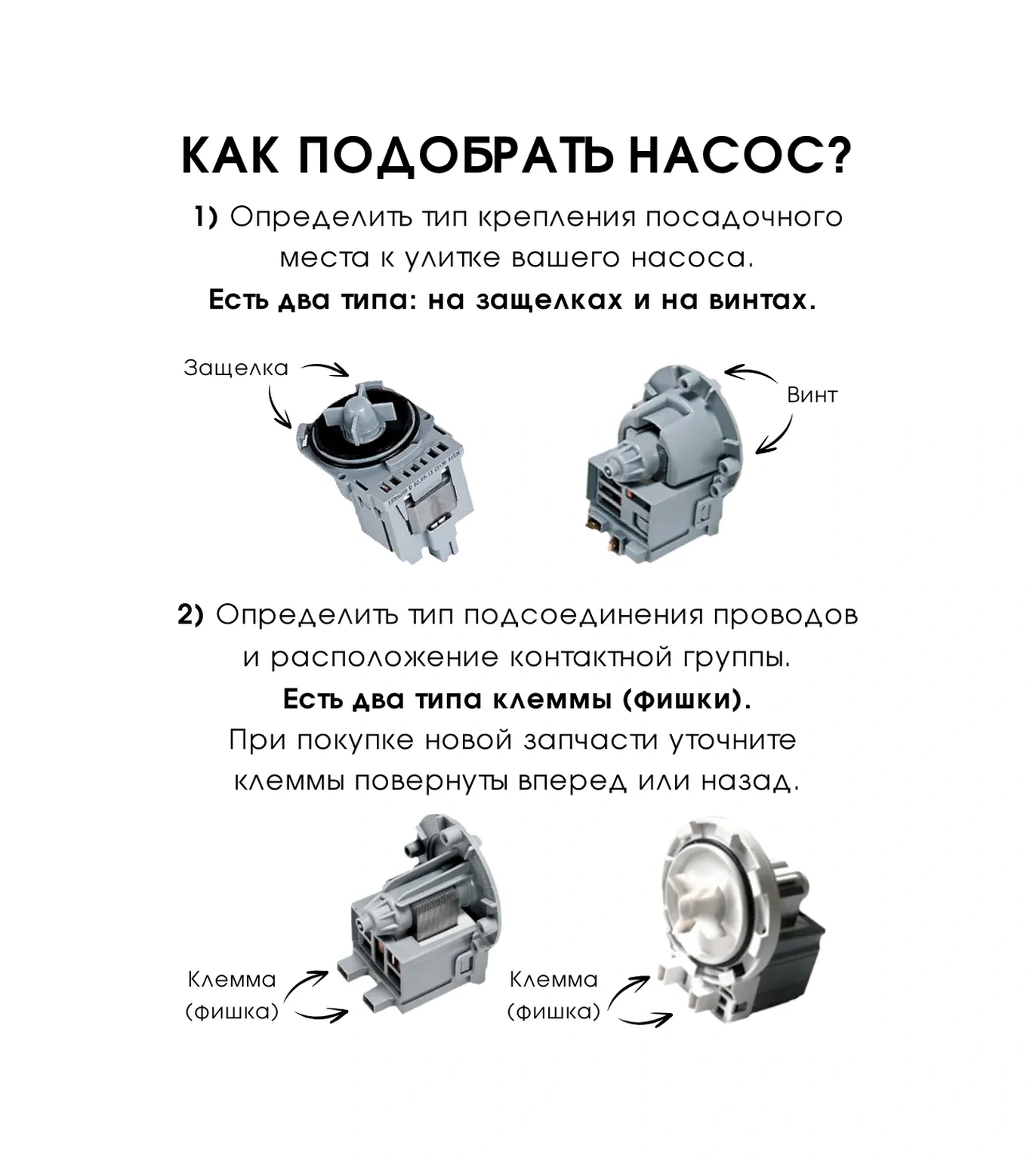 КАК ПОДОБРАТЬ НАСОС?

1) Определить тип крепления посадочного места к улитке вашего насоса.

Есть два типа: на защелках и на винтах.

Защелка

Винт

2) Определить тип подсоединения проводов и расположение контактной группы.

Есть два типа клеммы (фишки).

При покупке новой запчасти уточните клеммы повернуты вперед или назад.

Клемма (фишка)

Клемма (фишка)