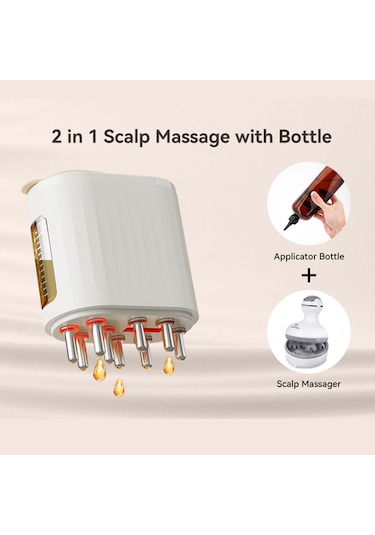 2 in 1 Scalp Massage with Bottle

Applicator Bottle

+

Scalp Massager