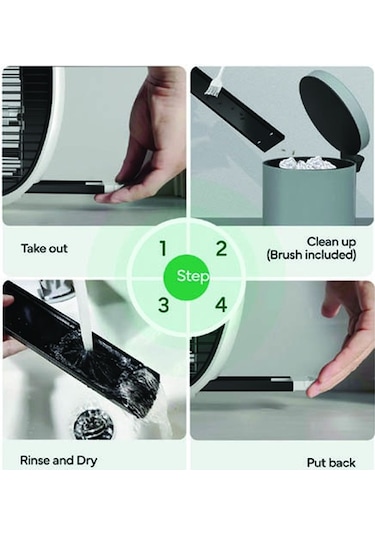 Take out

1

2

Clean up
(Brush included)

Step

3

4

Rinse and Dry

Put back