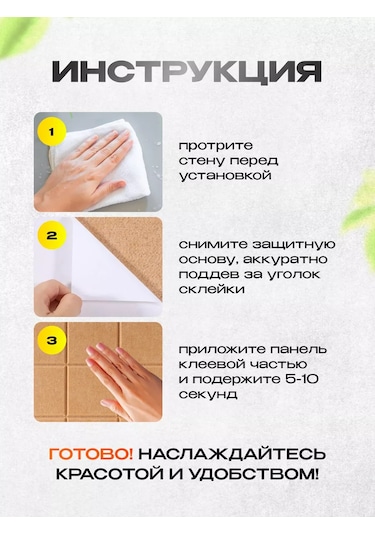 ИНСТРУКЦИЯ

1

протрите стену перед установкой

2

снимите защитную основу, аккуратно поддев за уголок склейки

3

приложите панель клеевой частью и подержите 5-10 секунд

ГОТОВО! НАСЛАЖДАЙТЕСЬ КРАСОТОЙ И УДОБСТВОМ!