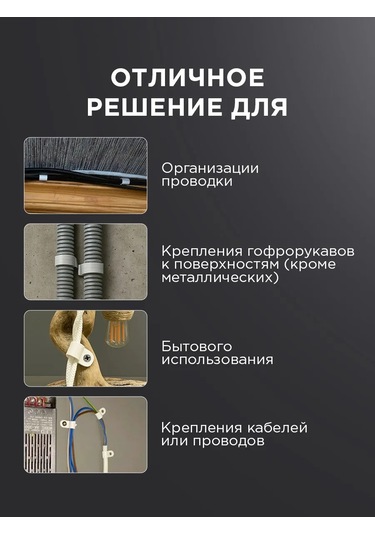 ОТЛИЧНОЕ РЕШЕНИЕ ДЛЯ

Организации проводки

Крепления гофрорукавов к поверхностям (кроме металлических)

Бытового использования

Крепления кабелей или проводов