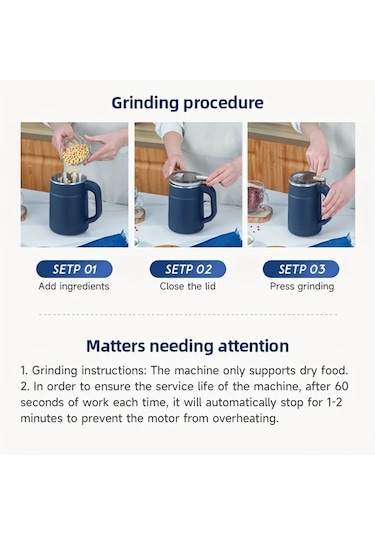 Grinding procedure

SETP 01
Add ingredients

SETP 02
Close the lid

SETP 03
Press grinding

Matters needing attention

1. Grinding instructions: The machine only supports dry food.
2. In order to ensure the service life of the machine, after 60 seconds of work each time, it will automatically stop for 1-2 minutes to prevent the motor from overheating.