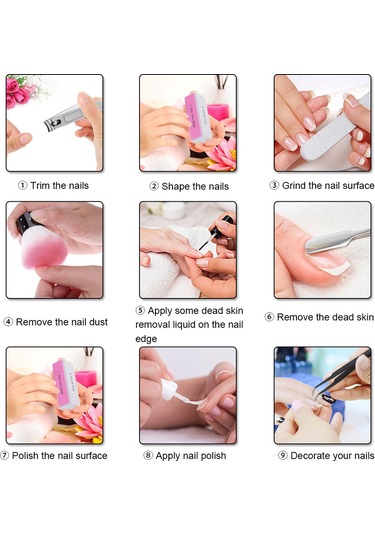 ① Trim the nails

② Shape the nails

③ Grind the nail surface

④ Remove the nail dust

⑤ Apply some dead skin removal liquid on the nail edge

⑥ Remove the dead skin

⑦ Polish the nail surface

⑧ Apply nail polish

⑨ Decorate your nails