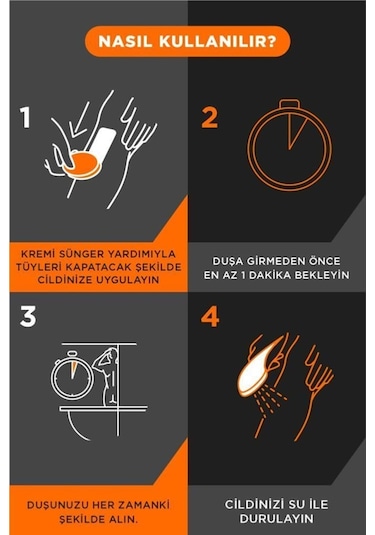 NASIL KULLANILIR?

1

KREMİ SÜNGER YARDIMIYLA TÜYLERİ KAPATACAK ŞEKİLDE CİLDİNİZE UYGULAYIN

2

DUŞA GİRMEDEN ÖNCE EN AZ 1 DAKİKA BEKLEYİN

3

DUŞUNUZU HER ZAMANKİ ŞEKİLDE ALIN.

4

CİLDİNİZİ SU İLE DURULAYIN