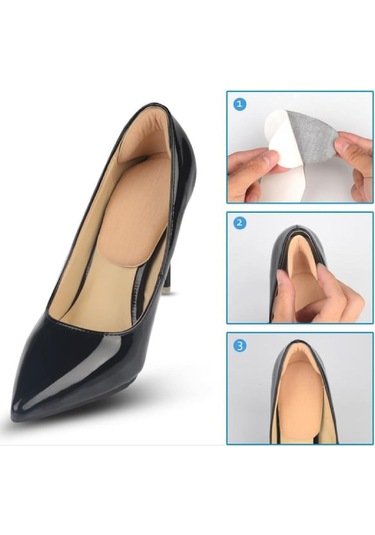 1

2

3