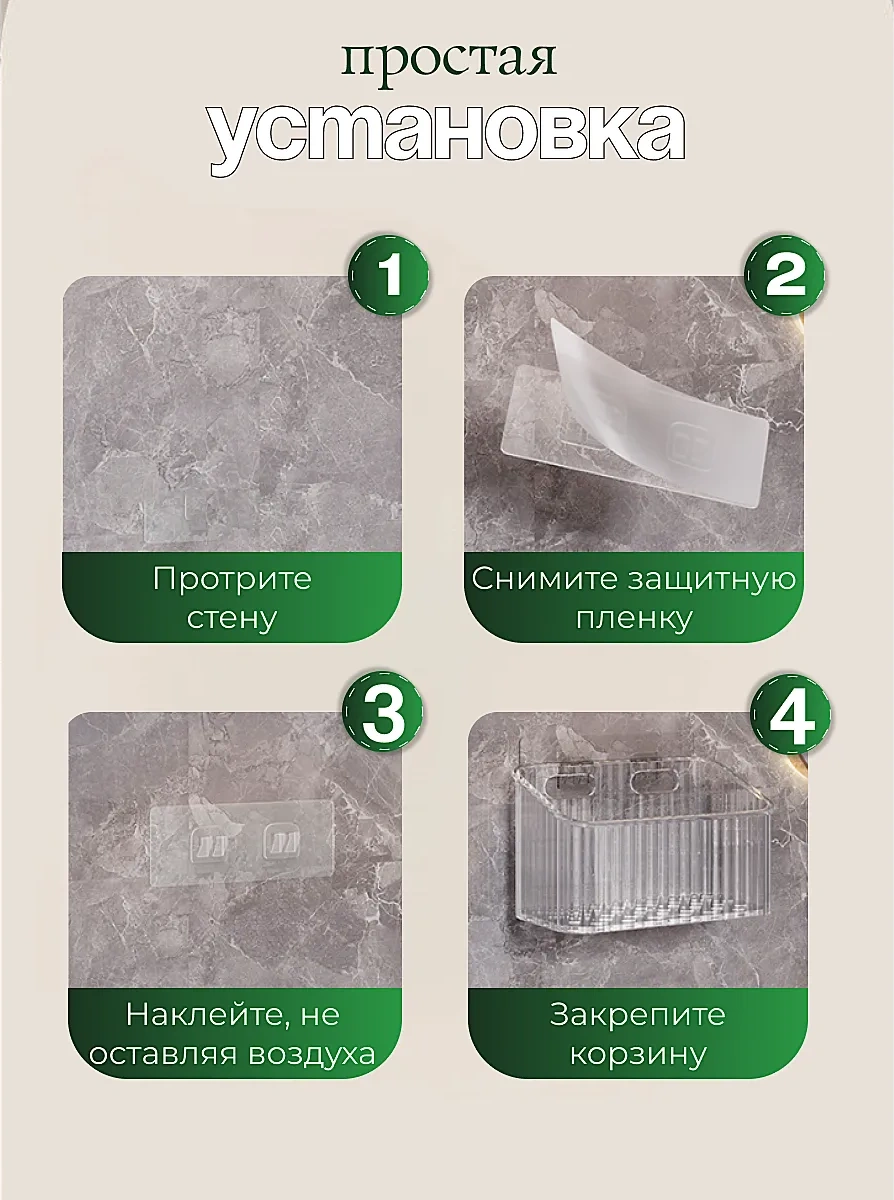 простая
установка

1
Протрите стену

2
Снимите защитную пленку

3
Наклейте, не оставляя воздуха

4
Закрепите корзину