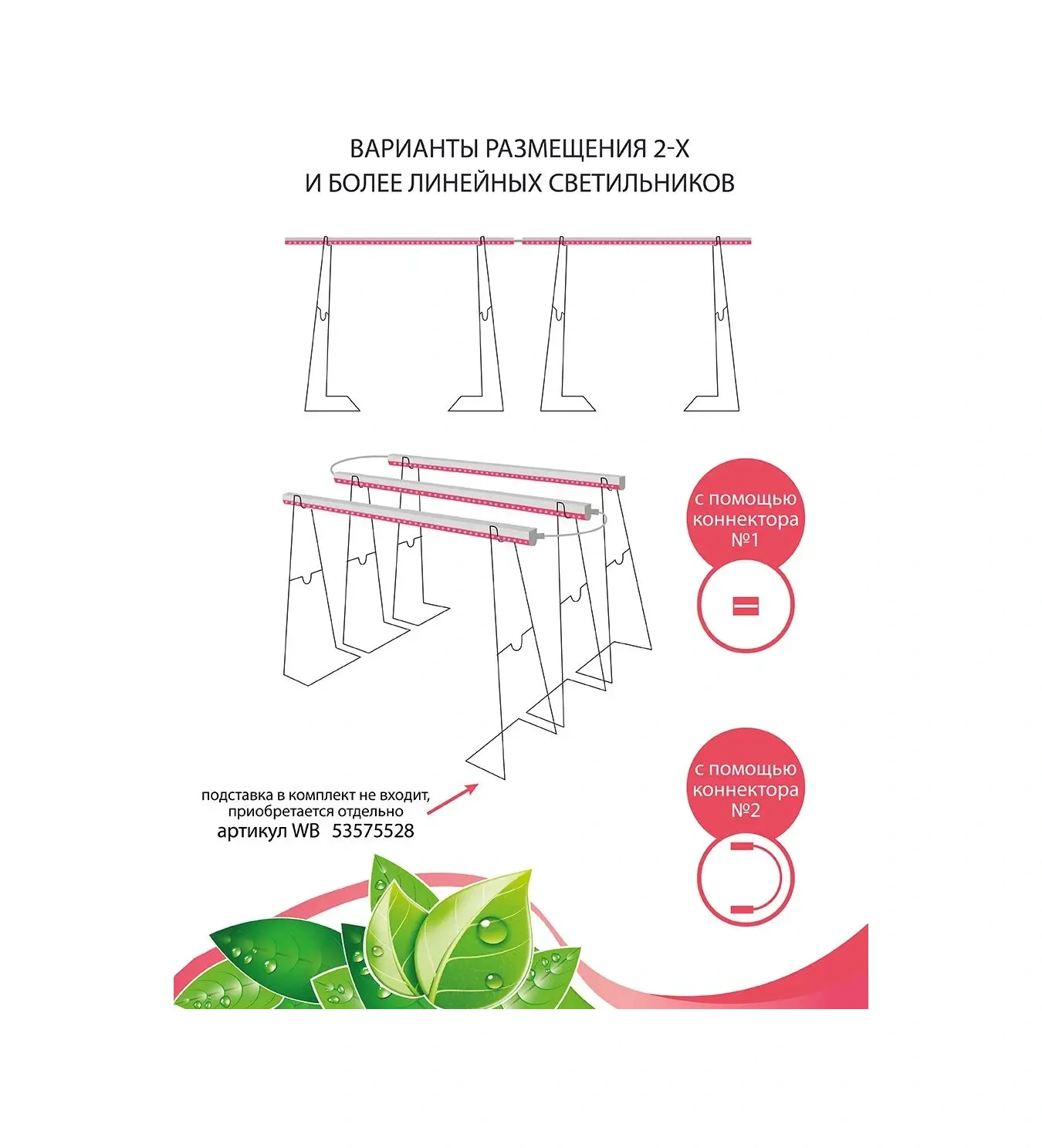 ВАРИАНТЫ РАЗМЕЩЕНИЯ 2-Х
И БОЛЕЕ ЛИНЕЙНЫХ СВЕТИЛЬНИКОВ

с помощью коннектора №1

с помощью коннектора №2

подставка в комплект не входит, приобретается отдельно
артикул WB 53575528