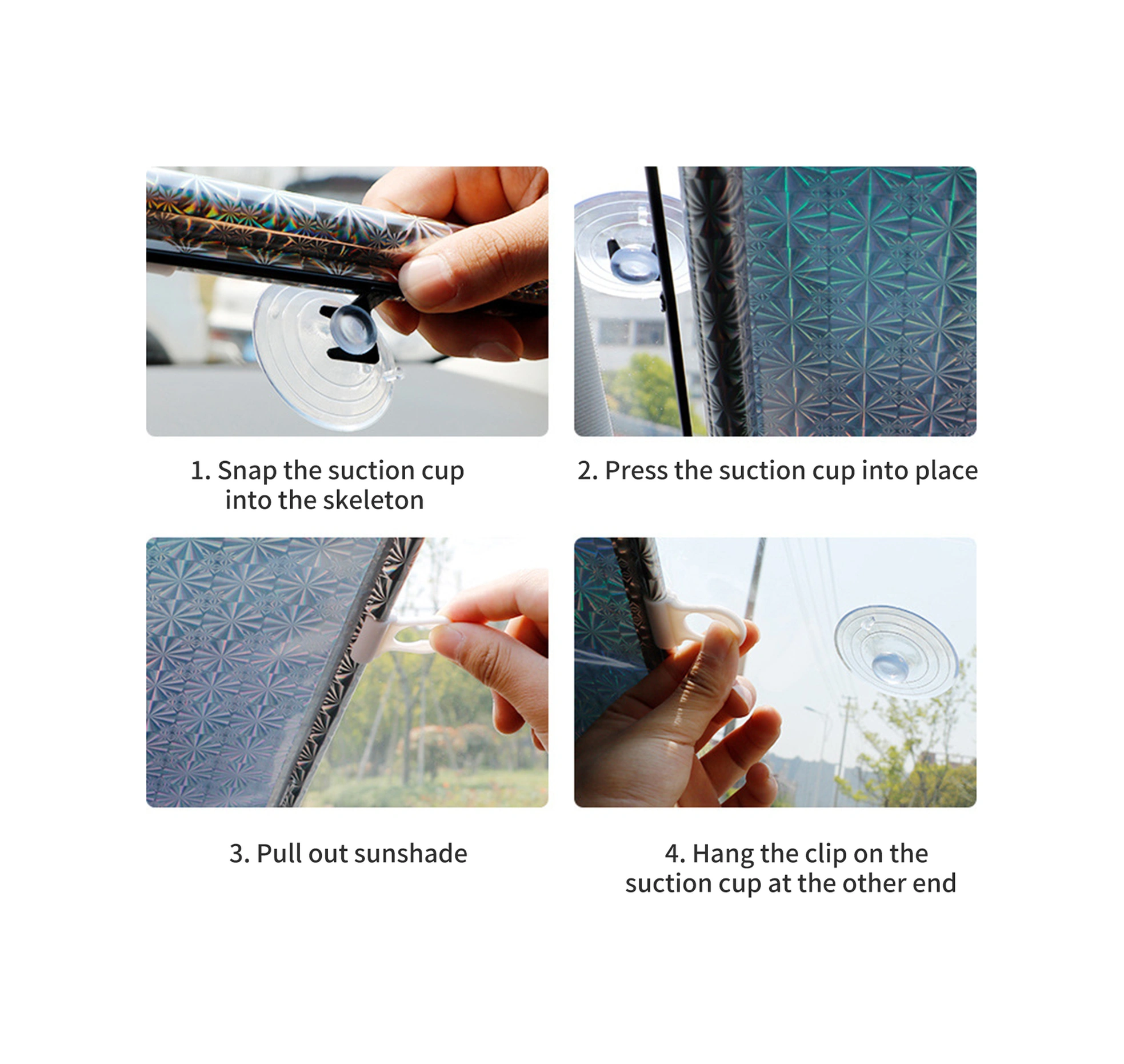 1. Snap the suction cup into the skeleton

2. Press the suction cup into place

3. Pull out sunshade

4. Hang the clip on the suction cup at the other end