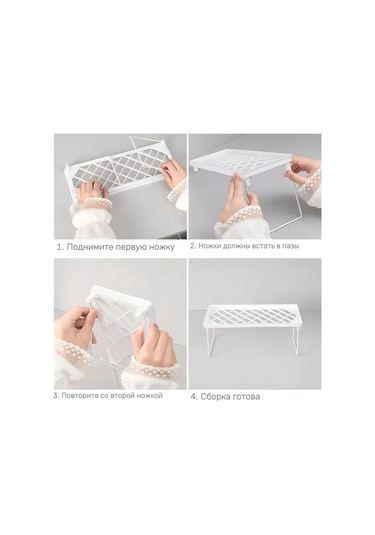 1. Поднимите первую ножку

2. Ножки должны встать в пазы

3. Повторите со второй ножкой

4. Сборка готова