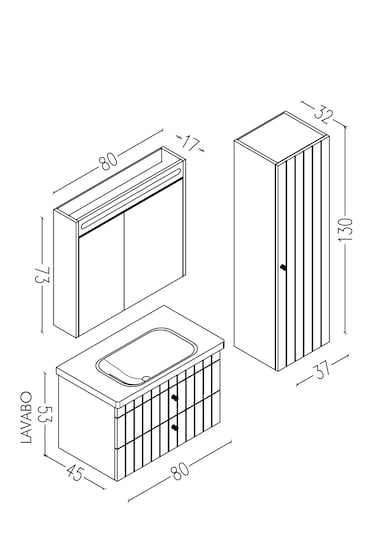 80
17
73
32
130
37
LAVABO
53
45
80