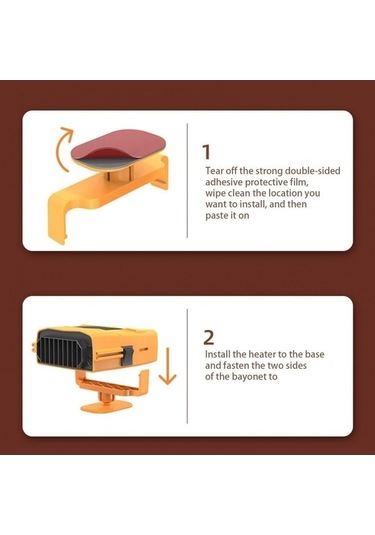 1

Tear off the strong double-sided adhesive protective film, wipe clean the location you want to install, and then paste it on

2

Install the heater to the base and fasten the two sides of the bayonet to