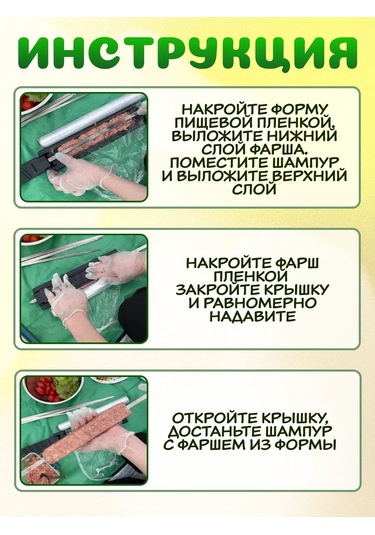 ИНСТРУКЦИЯ

НАКРОЙТЕ ФОРМУ ПИЩЕВОЙ ПЛЕНКОЙ, ВЫЛОЖИТЕ НИЖНИЙ СЛОЙ ФАРША. ПОМЕСТИТЕ ШАМПУР И ВЫЛОЖИТЕ ВЕРХНИЙ СЛОЙ

НАКРОЙТЕ ФАРШ ПЛЕНКОЙ ЗАКРОЙТЕ КРЫШКУ И РАВНОМЕРНО НАДАВИТЕ

ОТКРОЙТЕ КРЫШКУ, ДОСТАНЬТЕ ШАМПУР С ФАРШЕМ ИЗ ФОРМЫ