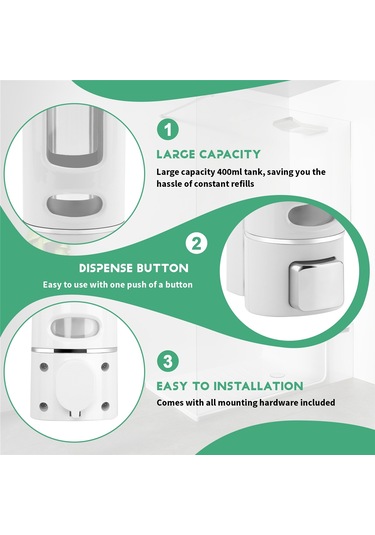 1

LARGE CAPACITY

Large capacity 400ml tank, saving you the hassle of constant refills

2

DISPENSE BUTTON

Easy to use with one push of a button

3

EASY TO INSTALLATION

Comes with all mounting hardware included