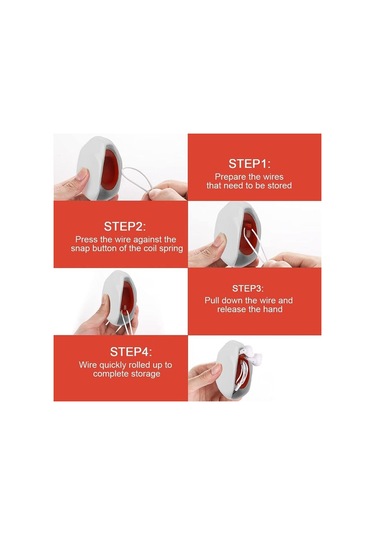 STEP1:
Prepare the wires that need to be stored

STEP2:
Press the wire against the snap button of the coil spring

STEP3:
Pull down the wire and release the hand

STEP4:
Wire quickly rolled up to complete storage