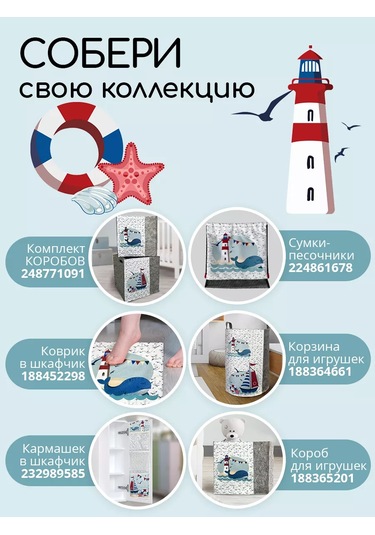 СОБЕРИ
свою коллекцию

Комплект КОРОБОВ
248771091

Сумки-песочники
224861678

Коврик в шкафчик
188452298

Корзина для игрушек
188364661

Кармашек в шкафчик
232989585

Короб для игрушек
188365201