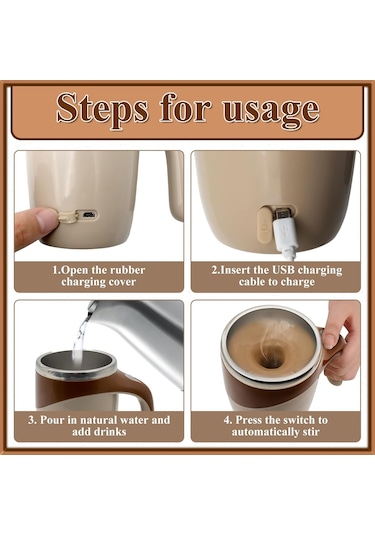 Steps for usage

1.Open the rubber charging cover

2.Insert the USB charging cable to charge

3. Pour in natural water and add drinks

4. Press the switch to automatically stir