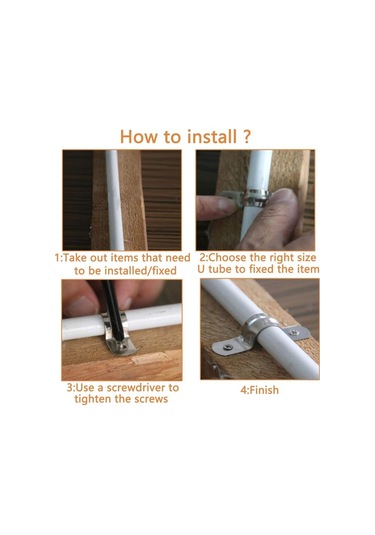 How to install ?

1:Take out items that need to be installed/fixed

2:Choose the right size U tube to fixed the item

3:Use a screwdriver to tighten the screws

4:Finish