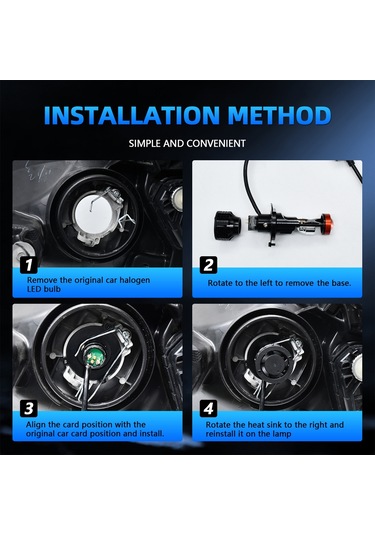 INSTALLATION METHOD

SIMPLE AND CONVENIENT

1
Remove the original car halogen LED bulb

2
Rotate to the left to remove the base.

3
Align the card position with the original car card position and install.

4
Rotate the heat sink to the right and reinstall it on the lamp