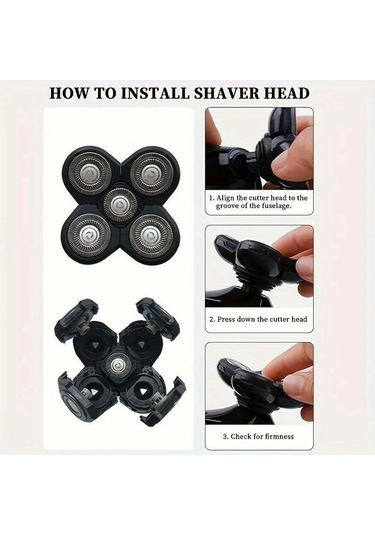 HOW TO INSTALL SHAVER HEAD

1. Align the cutter head to the groove of the fuselage.

2. Press down the cutter head

3. Check for firmness