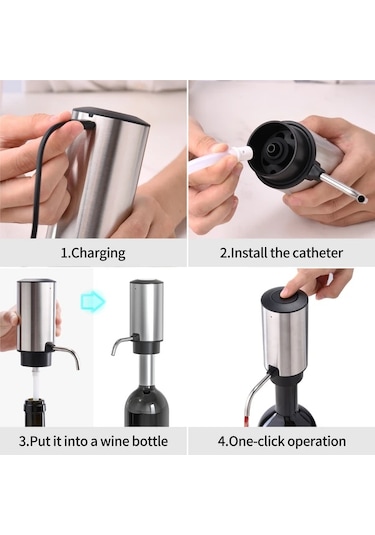 1.Charging

2.Install the catheter

3.Put it into a wine bottle

4.One-click operation