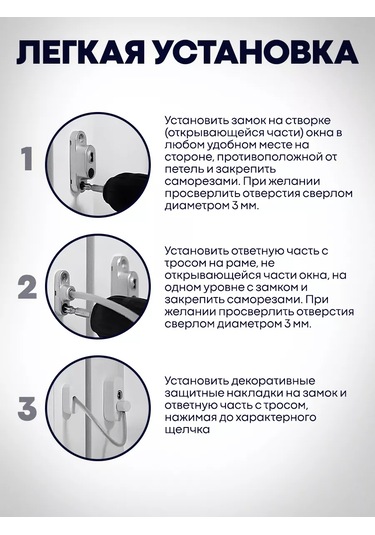 ЛЕГКАЯ УСТАНОВКА

1

Установить замок на створке (открывающейся части) окна в любом удобном месте на стороне, противоположной от петель и закрепить саморезами. При желании просверлить отверстия сверлом диаметром 3 мм.

2

Установить ответную часть с тросом на раме, не открывающейся части окна, на одном уровне с замком и закрепить саморезами. При желании просверлить отверстия сверлом диаметром 3 мм.

3

Установить декоративные защитные накладки на замок и ответную часть с тросом, нажимая до характерного щелчка