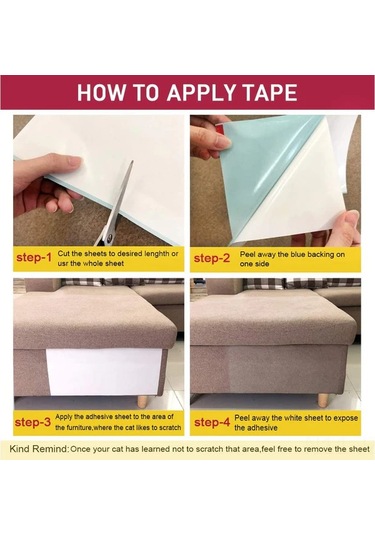 HOW TO APPLY TAPE

step-1 Cut the sheets to desired lenghth or usr the whole sheet

step-2 Peel away the blue backing on one side

step-3 Apply the adhesive sheet to the area of the furniture,where the cat likes to scratch

step-4 Peel away the white sheet to expose the adhesive

Kind Remind: Once your cat has learned not to scratch that area,feel free to remove the sheet