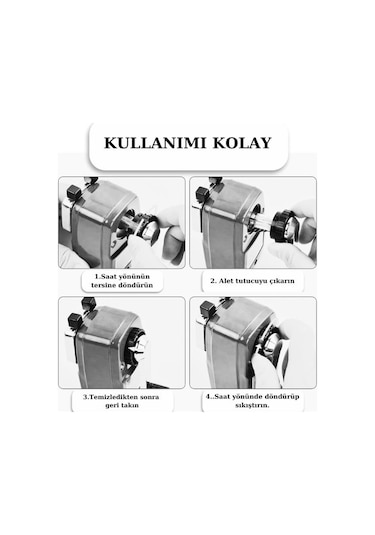 KULLANIMI KOLAY

1.Saat yönünün tersine döndürün

2. Alet tutucuyu çıkarın

3.Temizledikten sonra geri takın

4..Saat yönünde döndürüp sıkıştırın.