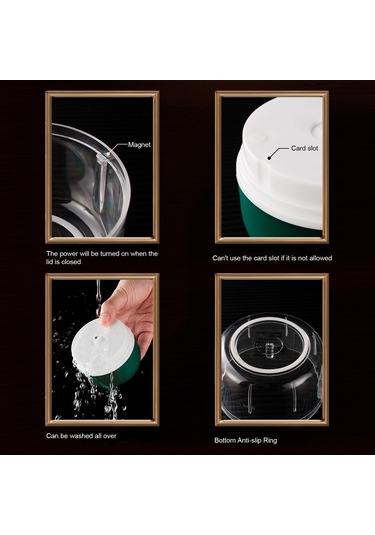 Magnet

The power will be turned on when the lid is closed

Card slot

Can't use the card slot if it is not allowed

Can be washed all over

Bottom Anti-slip Ring