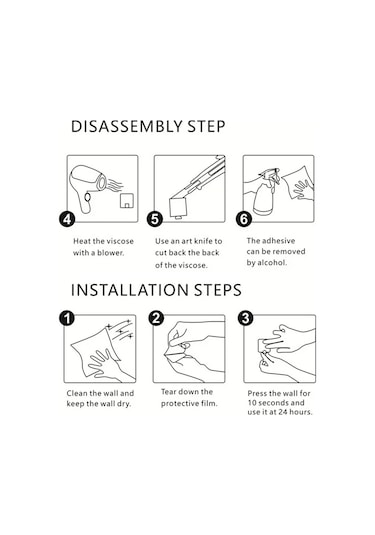 DISASSEMBLY STEP

4

Heat the viscose with a blower.

5

Use an art knife to cut back the back of the viscose.

6

The adhesive can be removed by alcohol.

INSTALLATION STEPS

1

Clean the wall and keep the wall dry.

2

Tear down the protective film.

3

Press the wall for 10 seconds and use it at 24 hours.