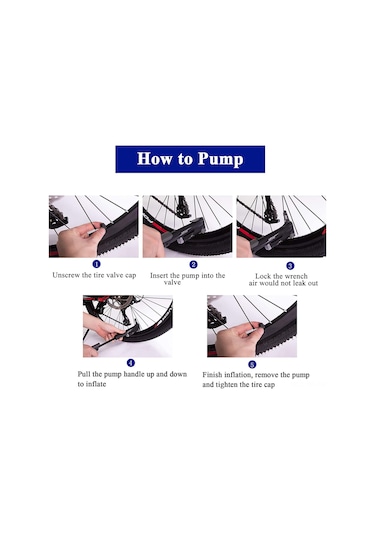 How to Pump

1
Unscrew the tire valve cap

2
Insert the pump into the valve

3
Lock the wrench air would not leak out

4
Pull the pump handle up and down to inflate

5
Finish inflation, remove the pump and tighten the tire cap