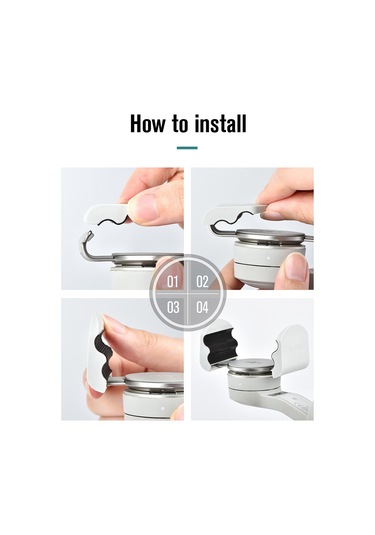 How to install

01 02
03 04