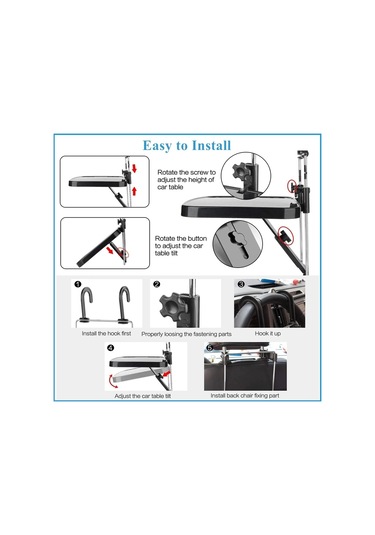 Easy to Install

Rotate the screw to adjust the height of car table

Rotate the button to adjust the car table tilt

1
Install the hook first

2
Properly loosing the fastening parts

3
Hook it up

4
Adjust the car table tilt

5
Install back chair fixing part