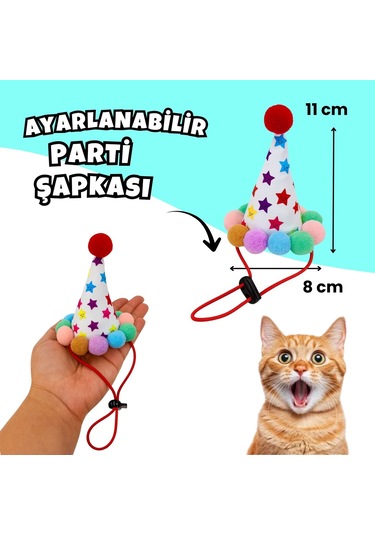 AYARLANABİLİR PARTİ ŞAPKASI

11 cm

8 cm