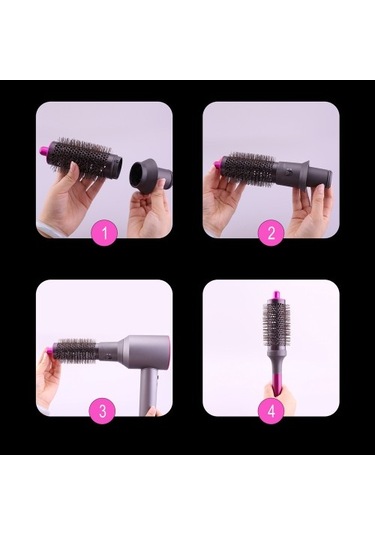 1

2

3

4