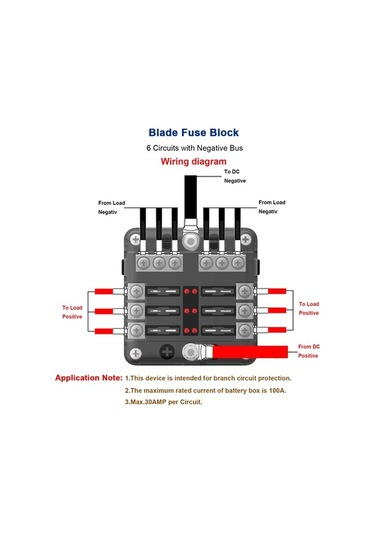 Blade Fuse Block

6 Circuits with Negative Bus

Wiring diagram

To DC Negative

From Load Negativ

From Load Negativ

To Load Positive

To Load Positive

From DC Positive

Application Note: 1.This device is intended for branch circuit protection.
2.The maximum rated current of battery box is 100A.
3.Max.30AMP per Circuit.