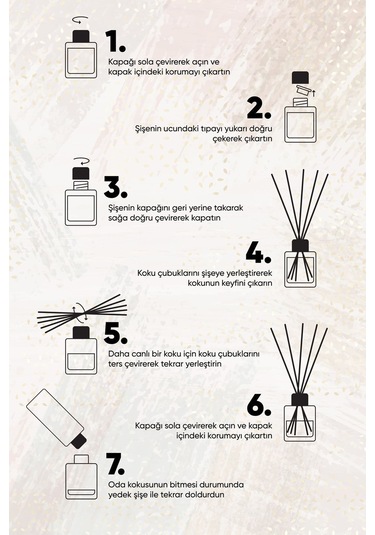 1.
Kapağı sola çevirerek açın ve kapak içindeki korumayı çıkartın

2.
Şişenin ucundaki tıpayı yukarı doğru çekerek çıkartın

3.
Şişenin kapağını geri yerine takarak sağa doğru çevirerek kapatın

4.
Koku çubuklarını şişeye yerleştirerek kokunun keyfini çıkarın

5.
Daha canlı bir koku için koku çubuklarını ters çevirerek tekrar yerleştirin

6.
Kapağı sola çevirerek açın ve kapak içindeki korumayı çıkartın

7.
Oda kokusunun bitmesi durumunda yedek şişe ile tekrar doldurdun