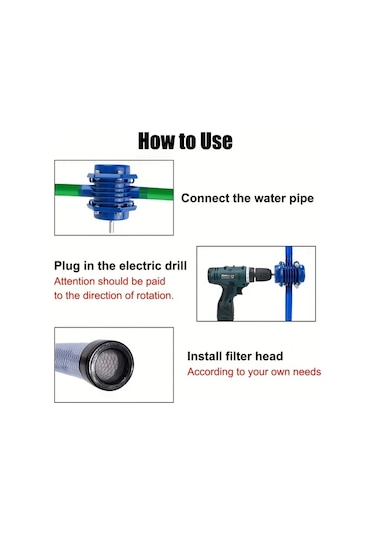 How to Use

Connect the water pipe

Plug in the electric drill
Attention should be paid to the direction of rotation.

Install filter head
According to your own needs