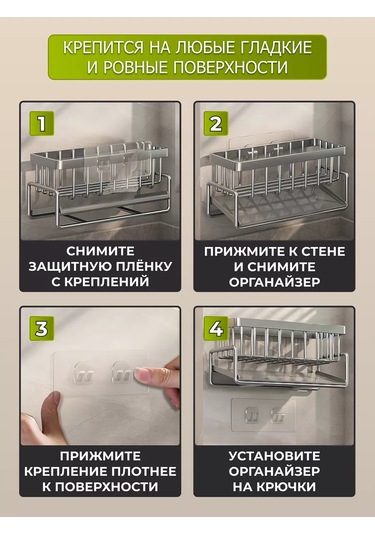 КРЕПИТСЯ НА ЛЮБЫЕ ГЛАДКИЕ И РОВНЫЕ ПОВЕРХНОСТИ

1

СНИМИТЕ ЗАЩИТНУЮ ПЛЁНКУ С КРЕПЛЕНИЙ

2

ПРИЖМИТЕ К СТЕНЕ И СНИМИТЕ ОРГАНАЙЗЕР

3

ПРИЖМИТЕ КРЕПЛЕНИЕ ПЛОТНЕЕ К ПОВЕРХНОСТИ

4

УСТАНОВИТЕ ОРГАНАЙЗЕР НА КРЮЧКИ