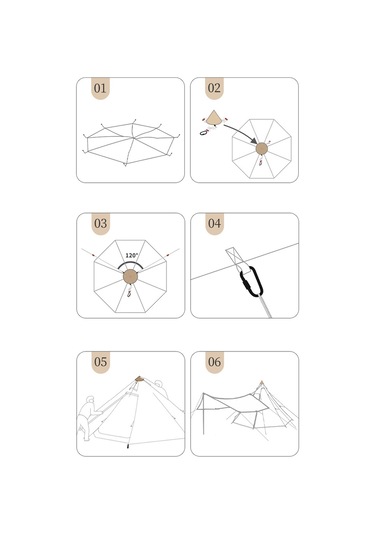 01

02

03

120°

04

05

06