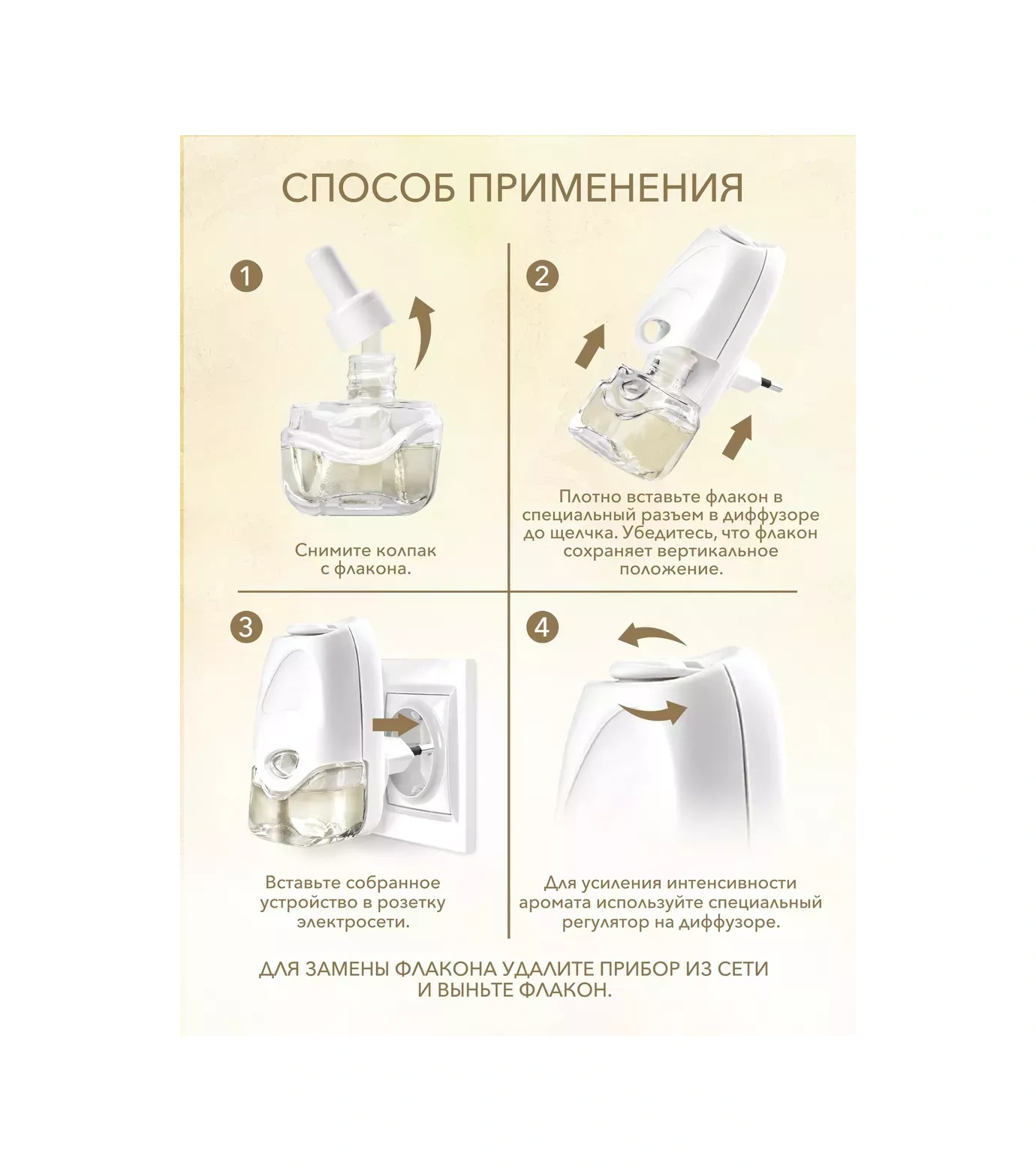 СПОСОБ ПРИМЕНЕНИЯ

1

Снимите колпак с флакона.

2

Плотно вставьте флакон в специальный разъем в диффузоре до щелчка. Убедитесь, что флакон сохраняет вертикальное положение.

3

Вставьте собранное устройство в розетку электросети.

4

Для усиления интенсивности аромата используйте специальный регулятор на диффузоре.

ДЛЯ ЗАМЕНЫ ФЛАКОНА УДАЛИТЕ ПРИБОР ИЗ СЕТИ И ВЫНЬТЕ ФЛАКОН.