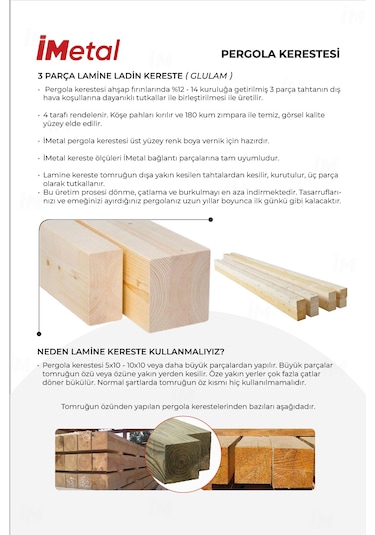 İMetal

PERGOLA KERESTESİ

3 PARÇA LAMİNE LADİN KERESTE ( GLULAM )

- Pergola kerestesi ahşap fırınlarında %12 - 14 kuruluğa getirilmiş 3 parça tahtanın dış hava koşullarına dayanıklı tutkallar ile birleştirilmesi ile üretilir.

- 4 tarafı rendelenir. Köşe pahları kırılır ve 180 kum zımpara ile temiz, görsel kalite yüzey elde edilir.

- İMetal pergola kerestesi üst yüzey renk boya vernik için hazırdır.

- İMetal kereste ölçüleri İMetal bağlantı parçalarına tam uyumludur.

- Lamine kereste tomruğun dışa yakın kesilen tahtalardan kesilir, kurutulur, üç parça olarak tutkallanır.
- Bu üretim prosesi dönme, çatlama ve burkulmayı en aza indirmektedir. Tasarruflarınızı ve emeğinizi ayırdığınız pergolanız uzun yıllar boyunca ilk günkü gibi kalacaktır.

NEDEN LAMİNE KERESTE KULLANMALIYIZ?

- Pergola kerestesi 5x10 - 10x10 veya daha büyük parçalardan yapılır. Büyük parçalar tomruğun özü veya özüne yakın yerden kesilir. Öze yakın yerler çok fazla çatlar döner bükülür. Normal şartlarda tomruğun öz kısmı hiç kullanılmamalıdır.

Tomruğun özünden yapılan pergola kerestelerinden bazıları aşağıdadır.