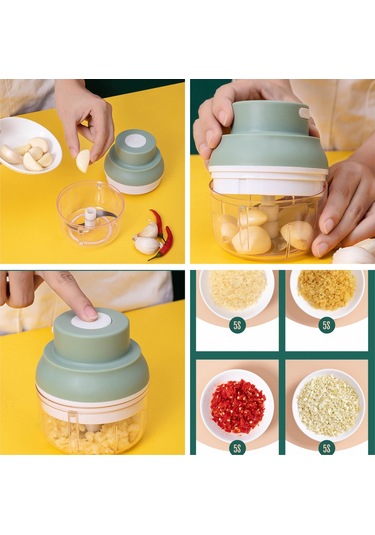 5S
5S
5S
5S