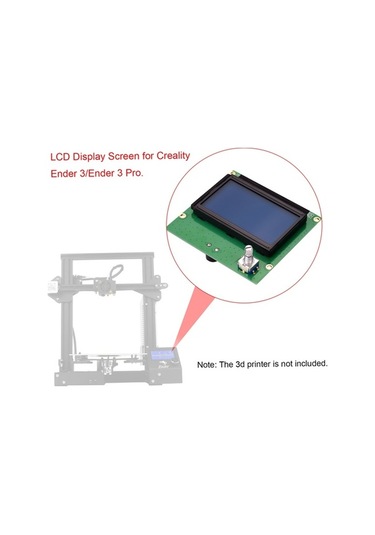 LCD Display Screen for Creality Ender 3/Ender 3 Pro.

Ender

Note: The 3d printer is not included.