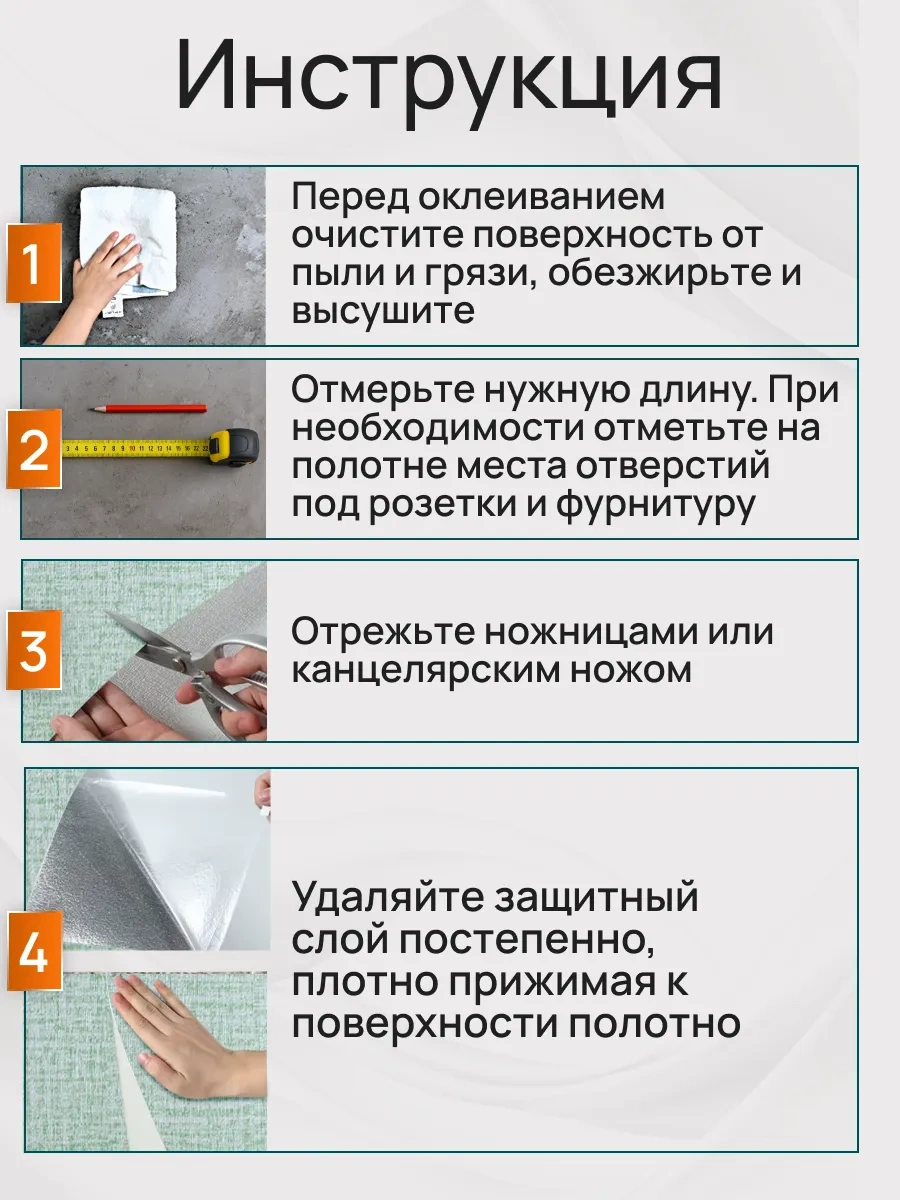 Инструкция

1

Перед оклеиванием очистите поверхность от пыли и грязи, обезжирьте и высушите

2

Отмерьте нужную длину. При необходимости отметьте на полотне места отверстий под розетки и фурнитуру

3

Отрежьте ножницами или канцелярским ножом

4

Удаляйте защитный слой постепенно, плотно прижимая к поверхности полотно